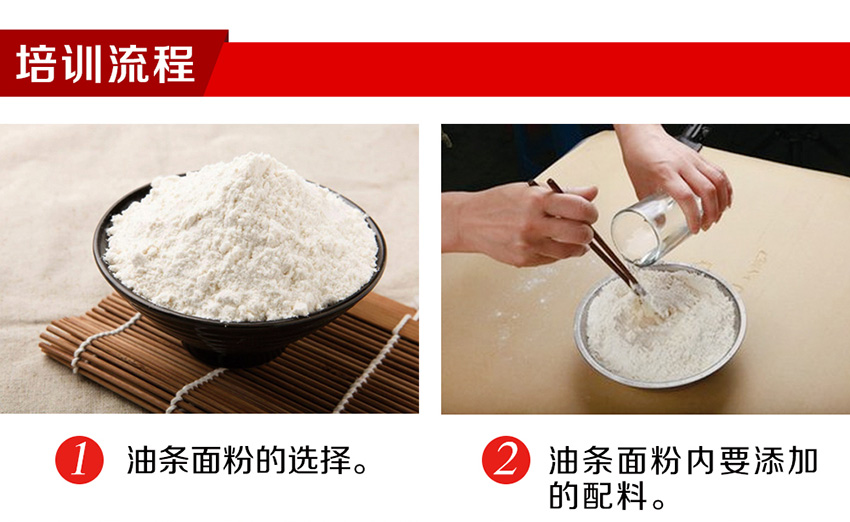 培训流程

1 油条面粉的选择。

2 油条面粉内要添加的配料。